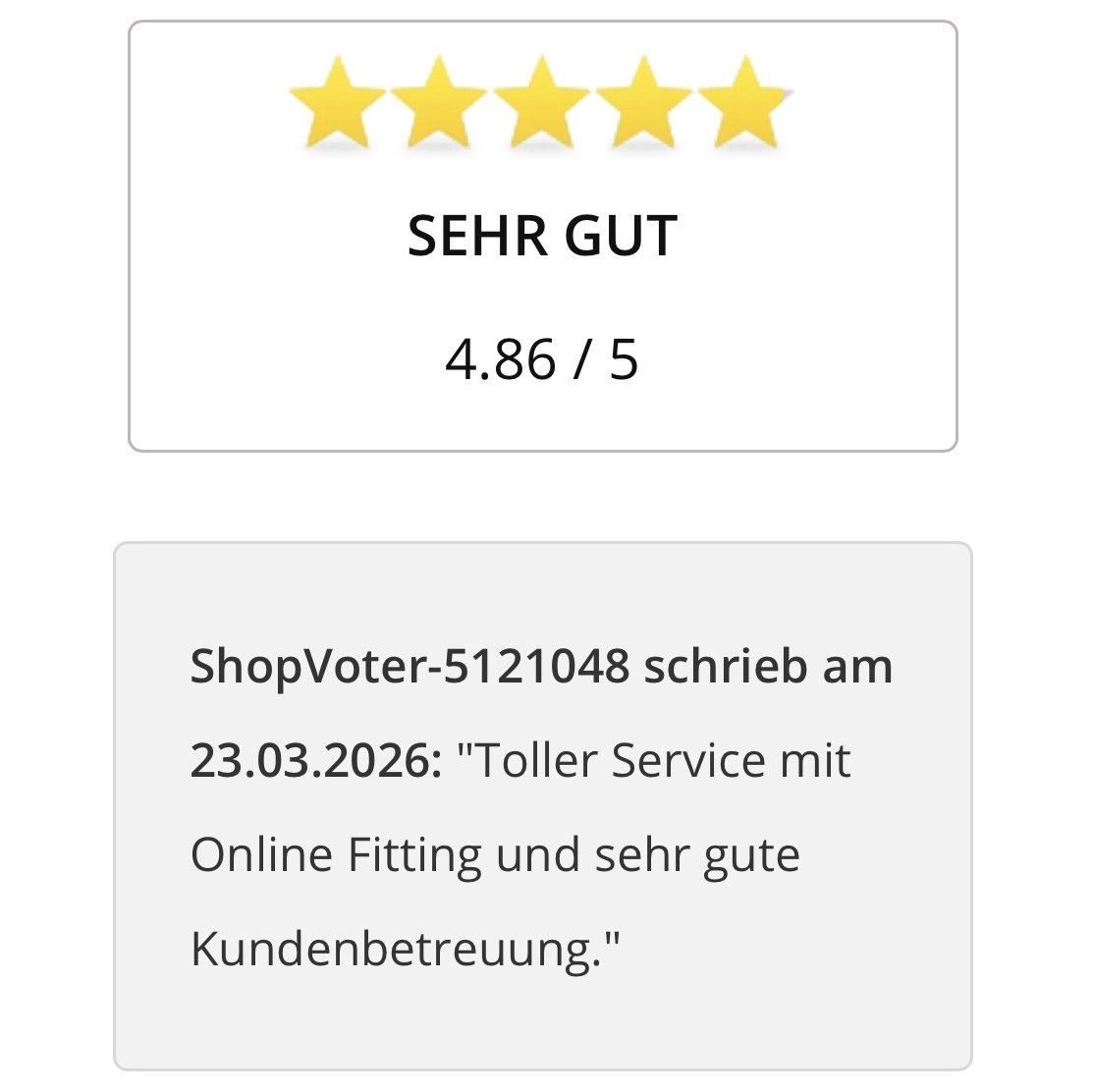 SEHR GUT

4.86 / 5

ShopVoter-5121048 schrieb am 23.03.2026: "Toller Service mit Online Fitting und sehr gute Kundenbetreuung."