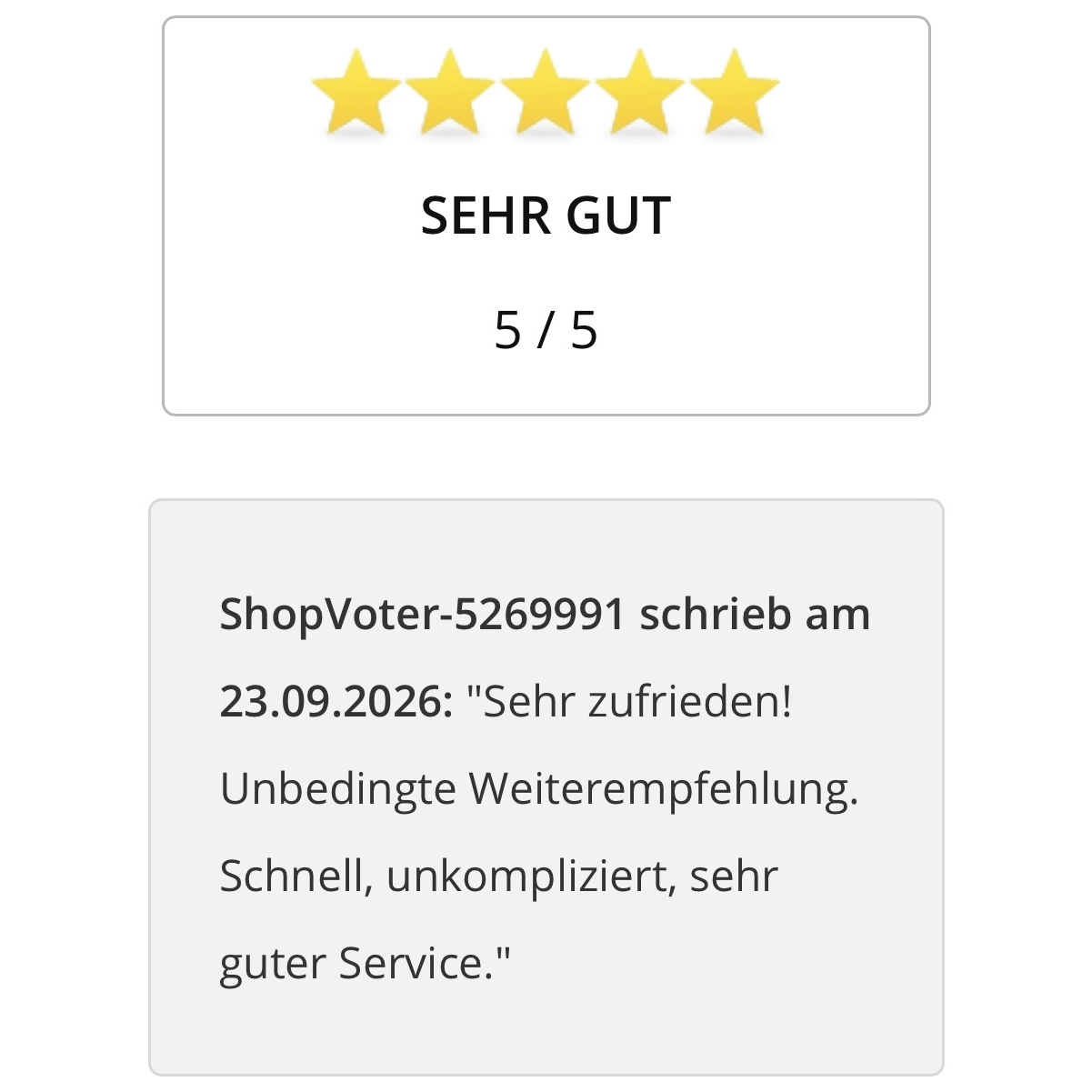 SEHR GUT

5 / 5

ShopVoter-5269991 schrieb am 23.09.2026: "Sehr zufrieden! Unbedingte Weiterempfehlung. Schnell, unkompliziert, sehr guter Service."